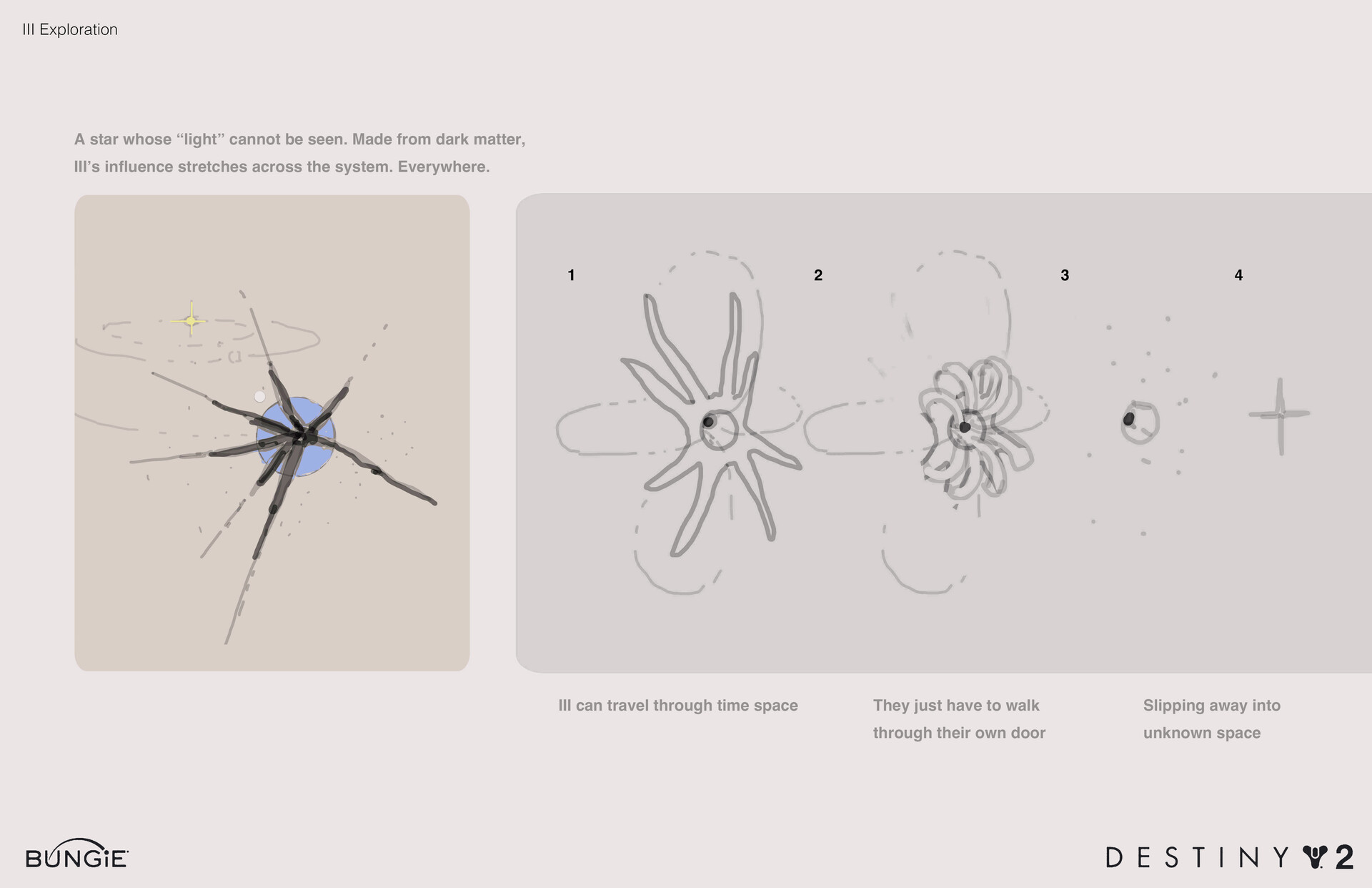 III Exploration

A star whose “light” cannot be seen. Made from dark matter, III’s influence stretches across the system. Everywhere.

1

2

3

4

III can travel through time space

They just have to walk through their own door

Slipping away into unknown space

BUNGIE

DESTINY 2