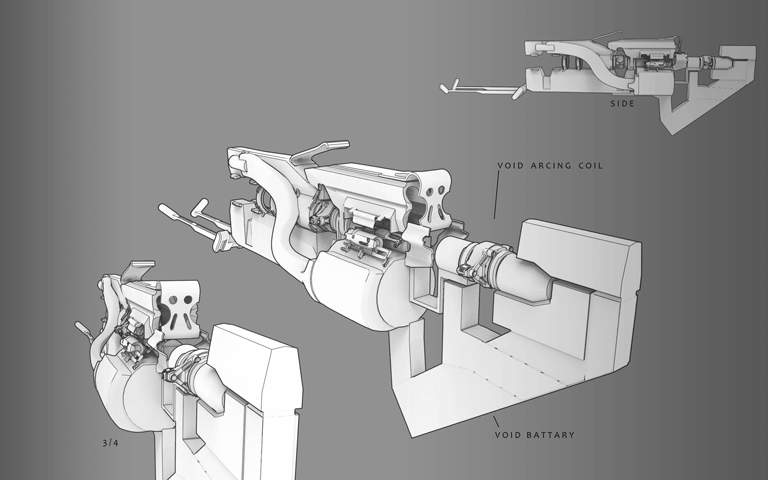 SIDE

VOID ARCING COIL

VOID BATTARY

3/4